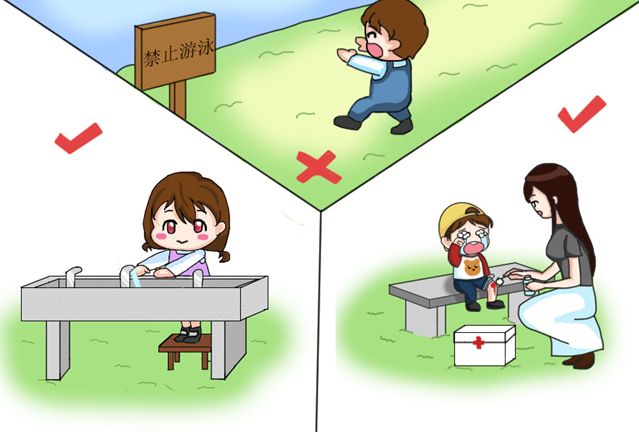 禁止游泳